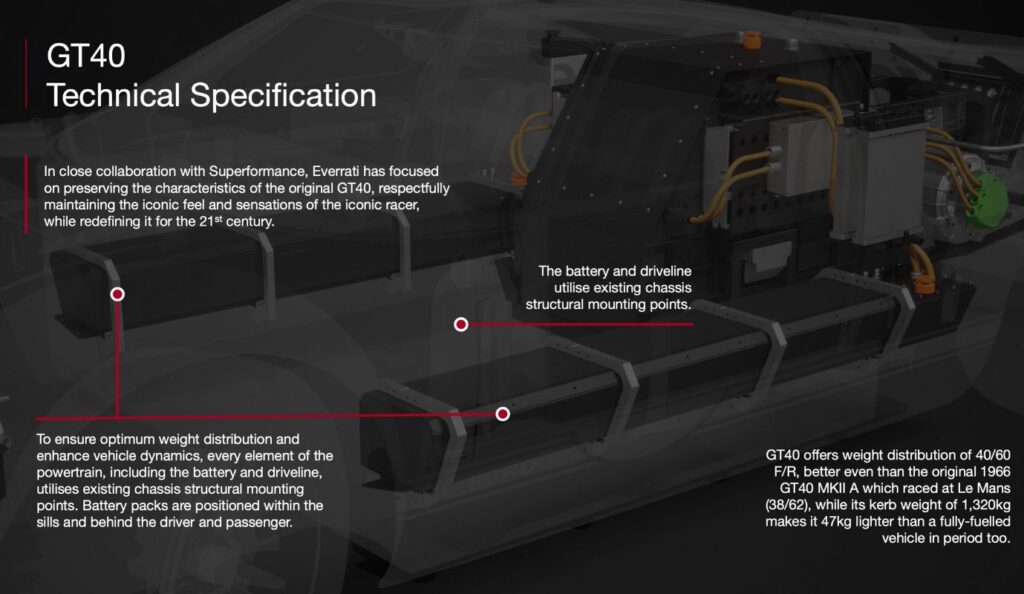 GT40
Technical Specification

In close collaboration with Superformance, Everrati has focused on preserving the characteristics of the original GT40, respectfully maintaining the iconic feel and sensations of the iconic racer, while redefining it for the 21$^{st}$ century.

The battery and driveline utilise existing chassis structural mounting points.

To ensure optimum weight distribution and enhance vehicle dynamics, every element of the powertrain, including the battery and driveline, utilises existing chassis structural mounting points. Battery packs are positioned within the sills and behind the driver and passenger.

GT40 offers weight distribution of 40/60 F/R, better even than the original 1966 GT40 MKII A which raced at Le Mans (38/62), while its kerb weight of 1,320kg makes it 47kg lighter than a fully-fuelled vehicle in period too.